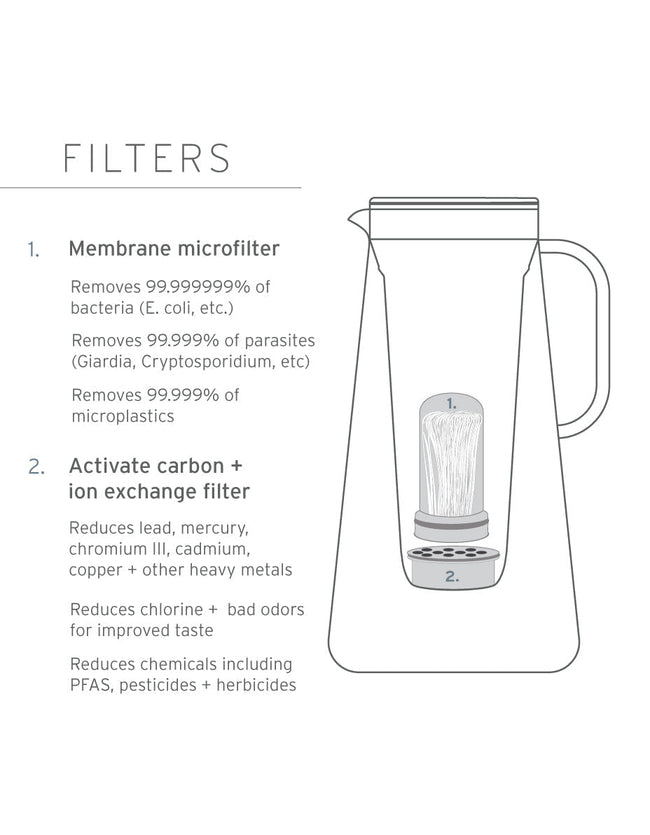 FILTERS

1. Membrane microfilter

Removes 99.999999% of bacteria (E. coli, etc.)

Removes 99.999% of parasites (Giardia, Cryptosporidium, etc)

Removes 99.999% of microplastics

2. Activate carbon + ion exchange filter

Reduces lead, mercury, chromium III, cadmium, copper + other heavy metals

Reduces chlorine + bad odors for improved taste

Reduces chemicals including PFAS, pesticides + herbicides

1.

2.